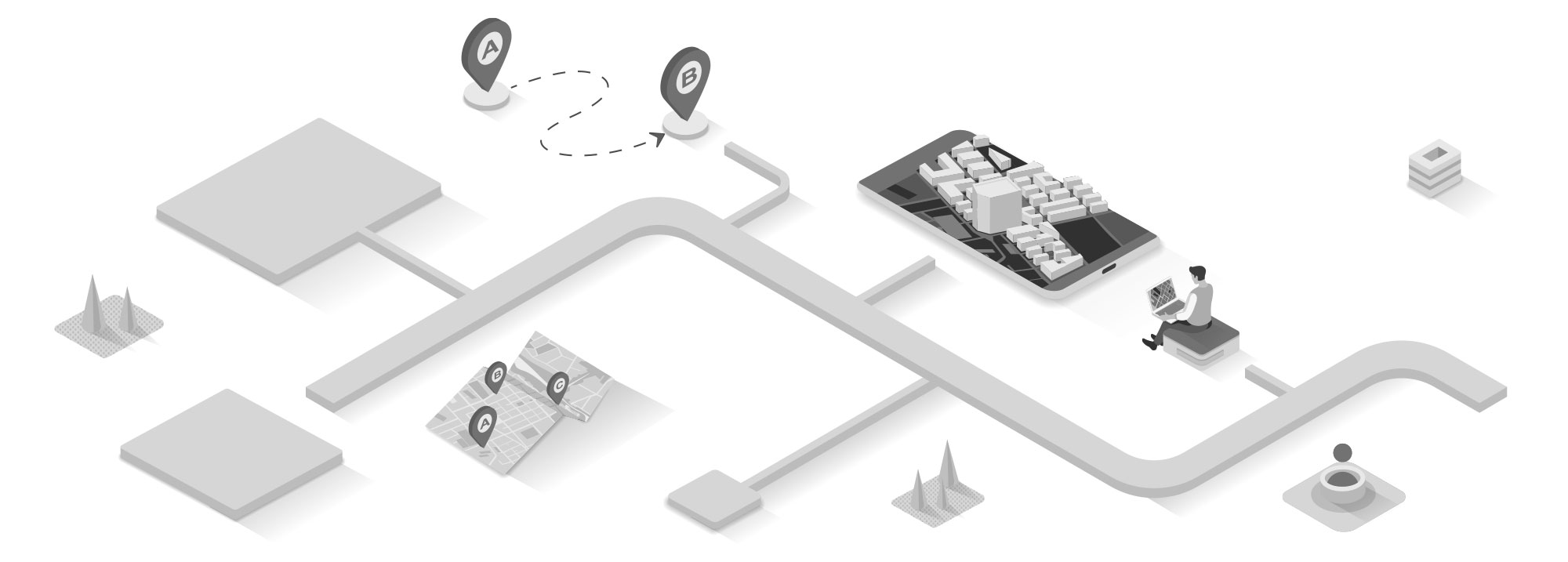 A
B
B
C
A